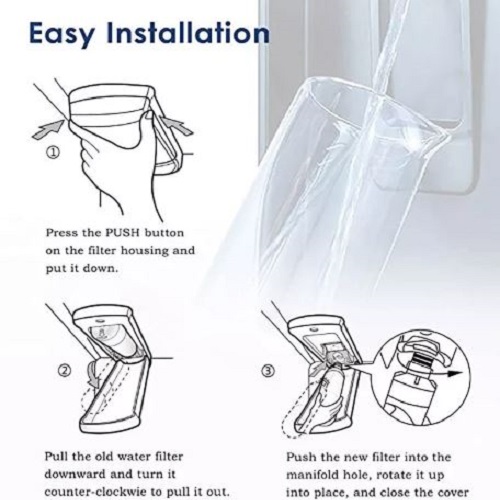 Easy Installation

①

Press the PUSH button on the filter housing and put it down.

②

Pull the old water filter downward and turn it counter-clockwie to pull it out.

③

Push the new filter into the manifold hole, rotate it up into place, and close the cover